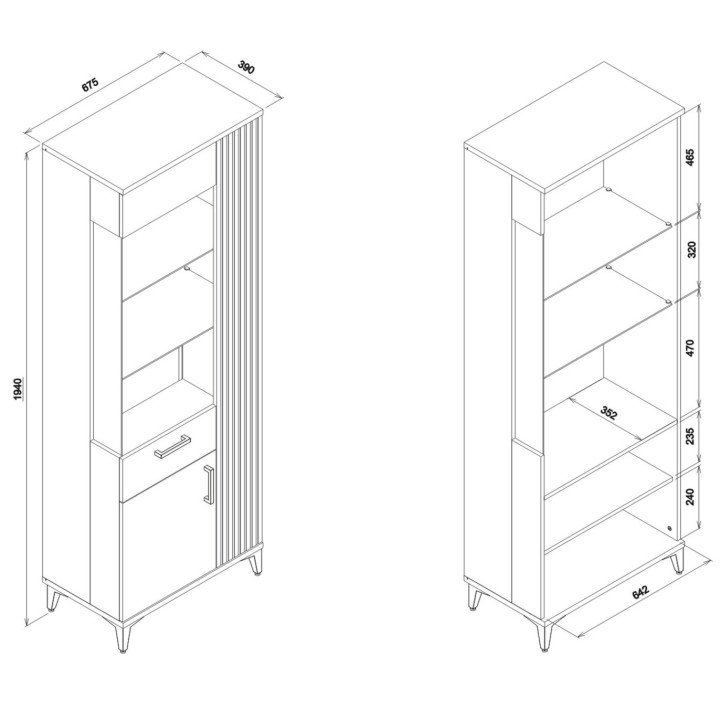 675
390
1940
465
320
470
352
235
240
642